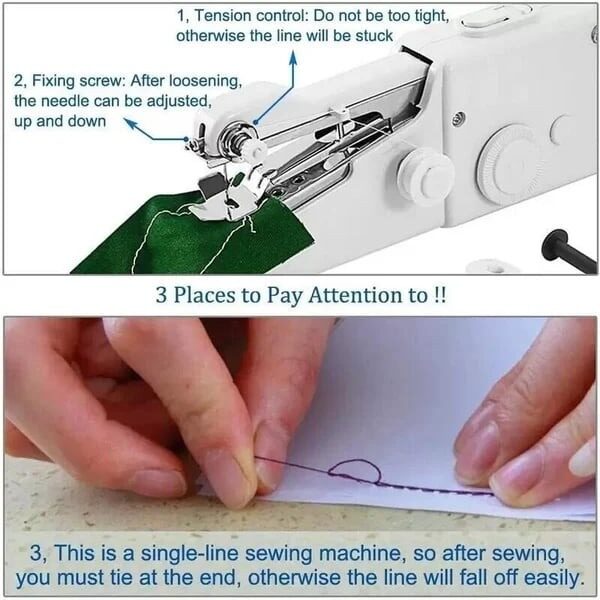 1, Tension control: Do not be too tight, otherwise the line will be stuck

2, Fixing screw: After loosening, the needle can be adjusted, up and down

3 Places to Pay Attention to !!

3, This is a single-line sewing machine, so after sewing, you must tie at the end, otherwise the line will fall off easily.