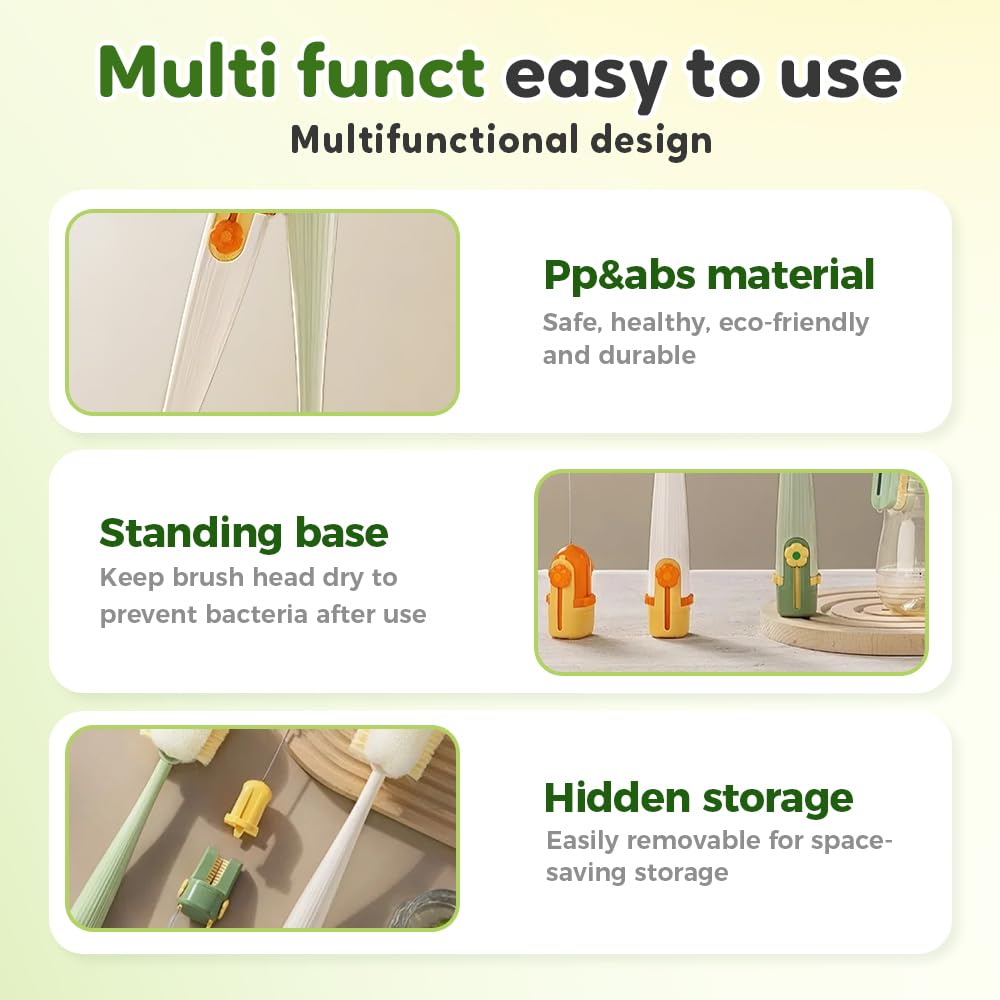 Multi funct easy to use
Multifunctional design

Pp&abs material
Safe, healthy, eco-friendly and durable

Standing base
Keep brush head dry to prevent bacteria after use

Hidden storage
Easily removable for space-saving storage