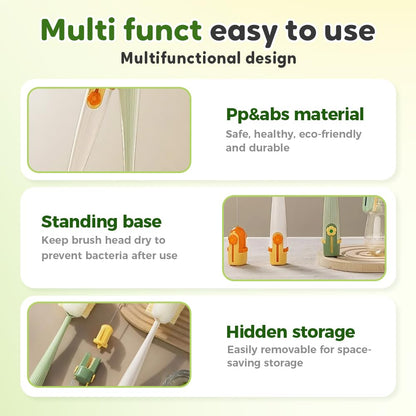 Multi funct easy to use
Multifunctional design

Pp&abs material
Safe, healthy, eco-friendly and durable

Standing base
Keep brush head dry to prevent bacteria after use

Hidden storage
Easily removable for space-saving storage