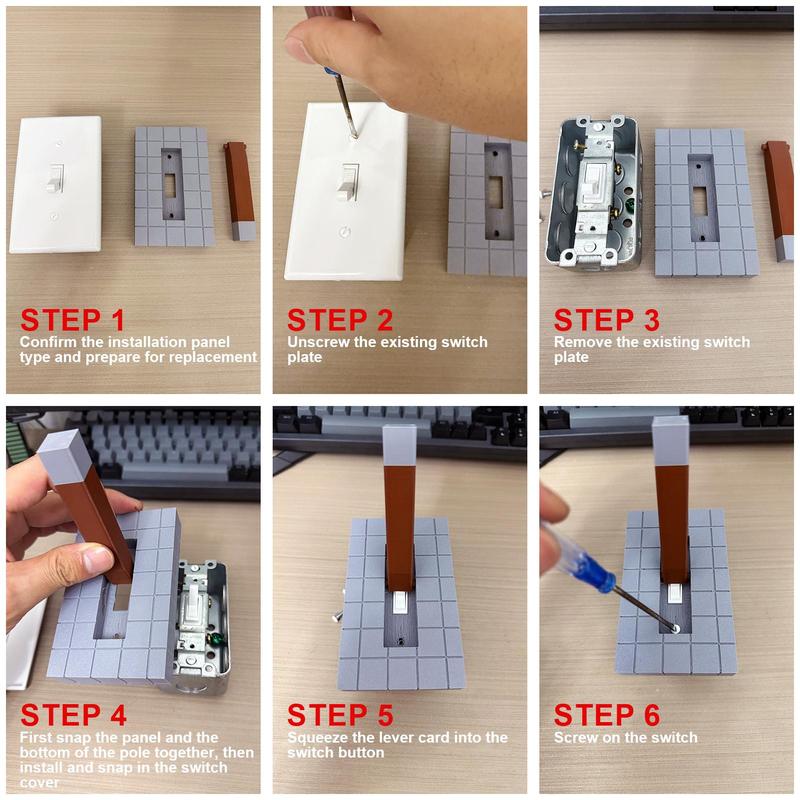 STEP 1
Confirm the installation panel type and prepare for replacement

STEP 2
Unscrew the existing switch plate

STEP 3
Remove the existing switch plate

STEP 4
First snap the panel and the bottom of the pole together, then install and snap in the switch cover

STEP 5
Squeeze the lever card into the switch button

STEP 6
Screw on the switch