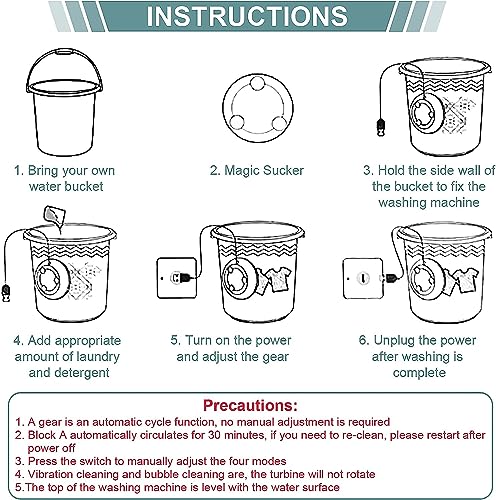 INSTRUCTIONS

1. Bring your own water bucket

2. Magic Sucker

3. Hold the side wall of the bucket to fix the washing machine

4. Add appropriate amount of laundry and detergent

5. Turn on the power and adjust the gear

6. Unplug the power after washing is complete

Precautions:

1. A gear is an automatic cycle function, no manual adjustment is required
2. Block A automatically circulates for 30 minutes, if you need to re-clean, please restart after power off
3. Press the switch to manually adjust the four modes
4. Vibration cleaning and bubble cleaning are, the turbine will not rotate
5.The top of the washing machine is level with the water surface