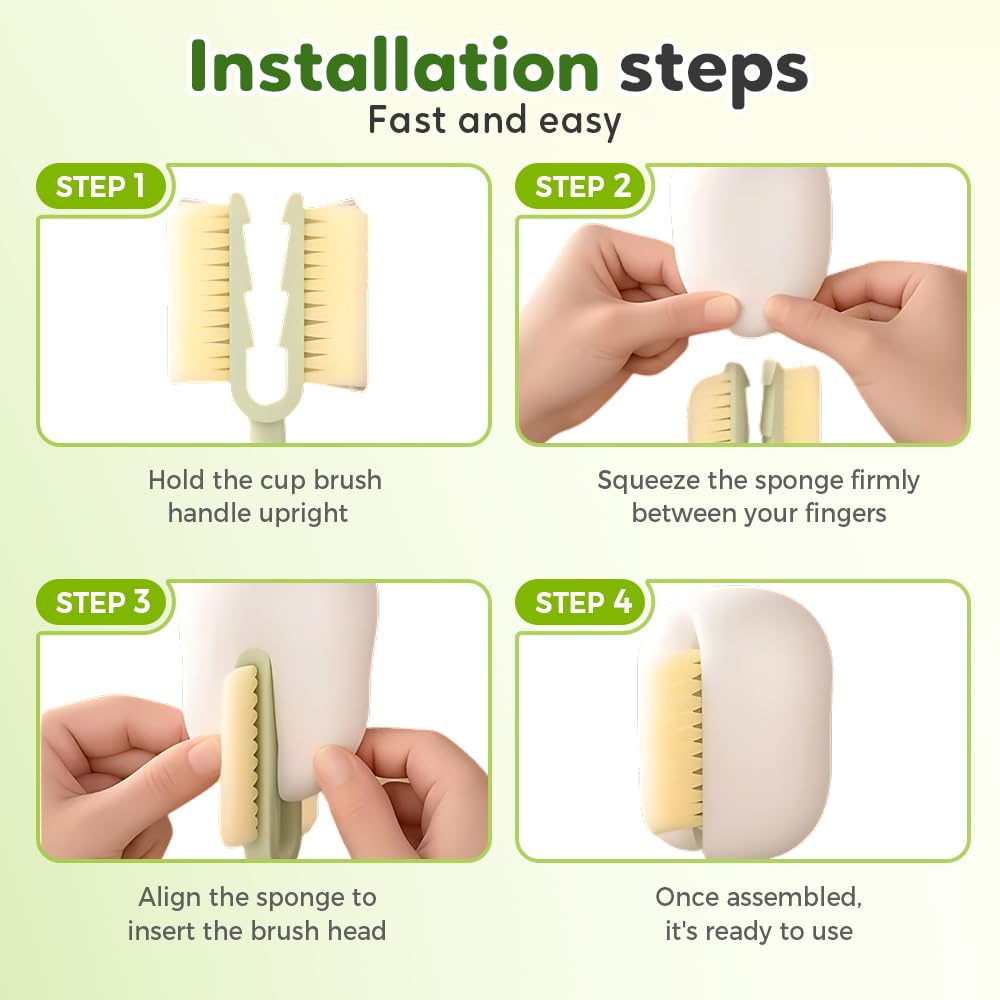 Installation steps
Fast and easy

STEP 1

Hold the cup brush handle upright

STEP 2

Squeeze the sponge firmly between your fingers

STEP 3

Align the sponge to insert the brush head

STEP 4

Once assembled, it's ready to use