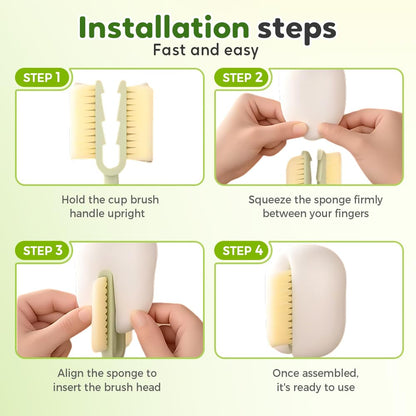 Installation steps
Fast and easy

STEP 1
Hold the cup brush handle upright

STEP 2
Squeeze the sponge firmly between your fingers

STEP 3
Align the sponge to insert the brush head

STEP 4
Once assembled, it's ready to use