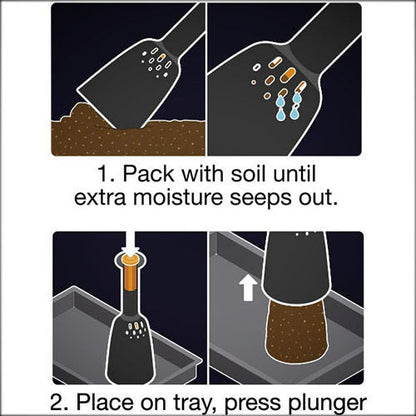 1. Pack with soil until extra moisture seeps out.

2. Place on tray, press plunger