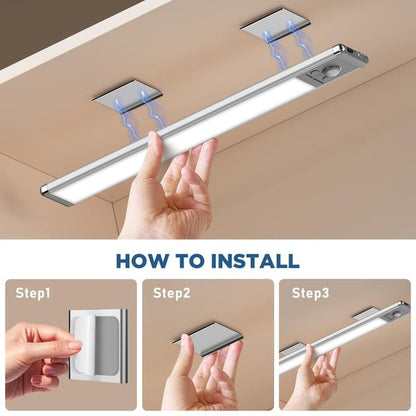 HOW TO INSTALL

Step1

Step2

Step3